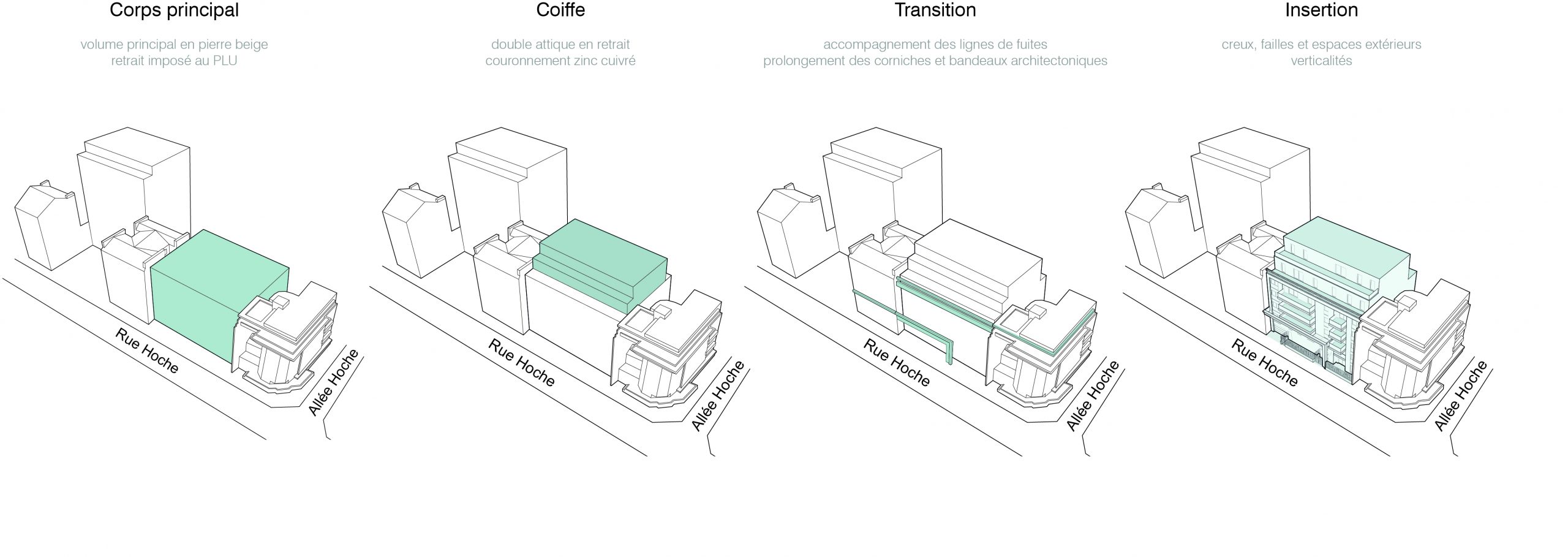 Corps principal

volume principal en pierre beige
retrait imposé au PLU

Rue Hoche

Allée Hoche

Coiffe

double attique en retrait
couronnement zinc cuivré

Rue Hoche

Allée Hoche

Transition

accompagnement des lignes de fuites
prolongement des corniches et bandeaux architectoniques

Rue Hoche

Allée Hoche

Insertion

creux, failles et espaces extérieurs
verticalités

Rue Hoche

Allée Hoche